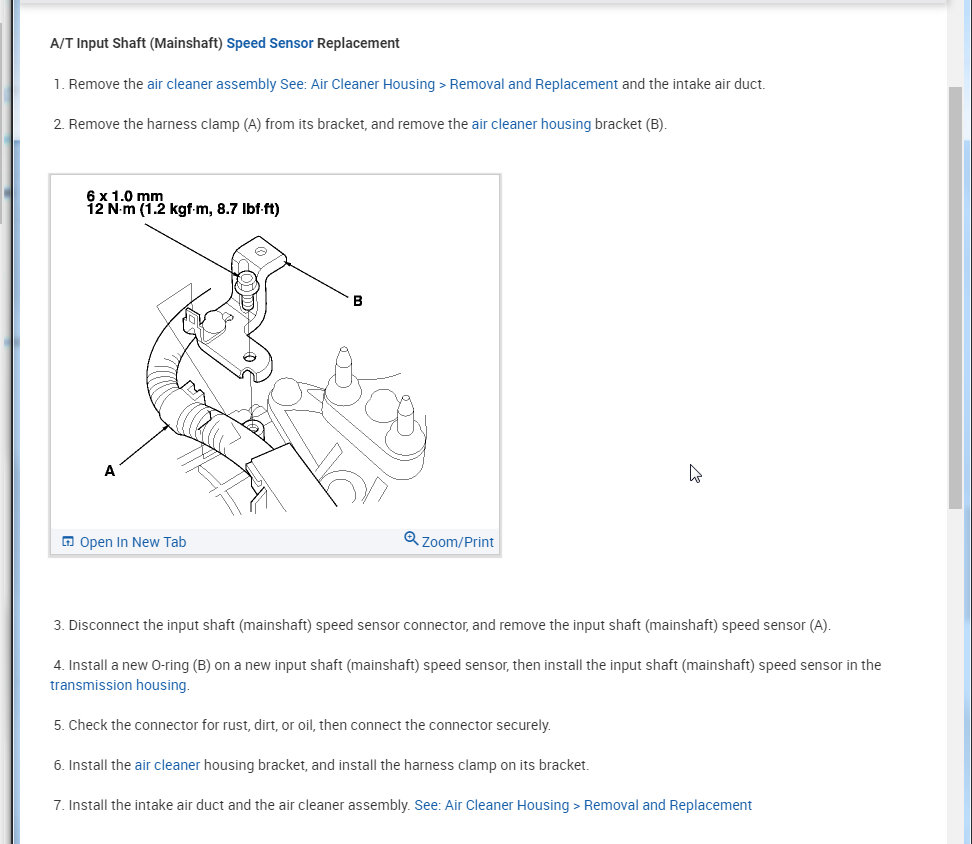 A/T Input Shaft (Mainshaft) Speed Sensor Replacement

1. Remove the air cleaner assembly See: Air Cleaner Housing > Removal and Replacement and the intake air duct.

2. Remove the harness clamp (A) from its bracket, and remove the air cleaner housing bracket (B).

6 x 1.0 mm
12 N·m (1.2 kgf·m, 8.7 lbf·ft)

B

A

Open In New Tab

Zoom/Print

3. Disconnect the input shaft (mainshaft) speed sensor connector, and remove the input shaft (mainshaft) speed sensor (A).

4. Install a new O-ring (B) on a new input shaft (mainshaft) speed sensor, then install the input shaft (mainshaft) speed sensor in the transmission housing.

5. Check the connector for rust, dirt, or oil, then connect the connector securely.

6. Install the air cleaner housing bracket, and install the harness clamp on its bracket.

7. Install the intake air duct and the air cleaner assembly. See: Air Cleaner Housing > Removal and Replacement