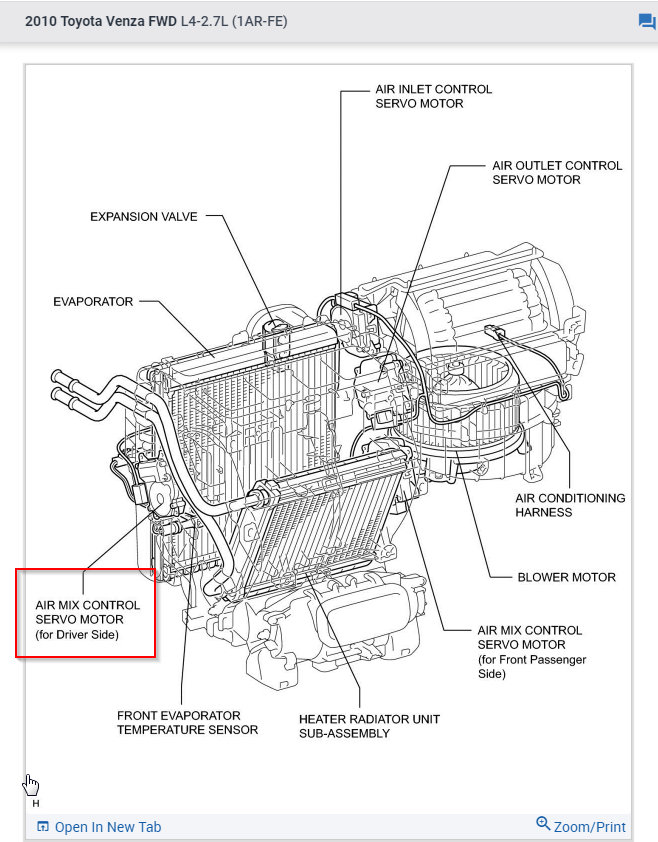 2010 Toyota Venza FWD L4-2.7L (1AR-FE)

AIR INLET CONTROL SERVO MOTOR

AIR OUTLET CONTROL SERVO MOTOR

EXPANSION VALVE

EVAPORATOR

AIR CONDITIONING HARNESS

BLOWER MOTOR

AIR MIX CONTROL SERVO MOTOR (for Driver Side)

AIR MIX CONTROL SERVO MOTOR (for Front Passenger Side)

FRONT EVAPORATOR TEMPERATURE SENSOR

HEATER RADIATOR UNIT SUB-ASSEMBLY

H

Open In New Tab

Zoom/Print