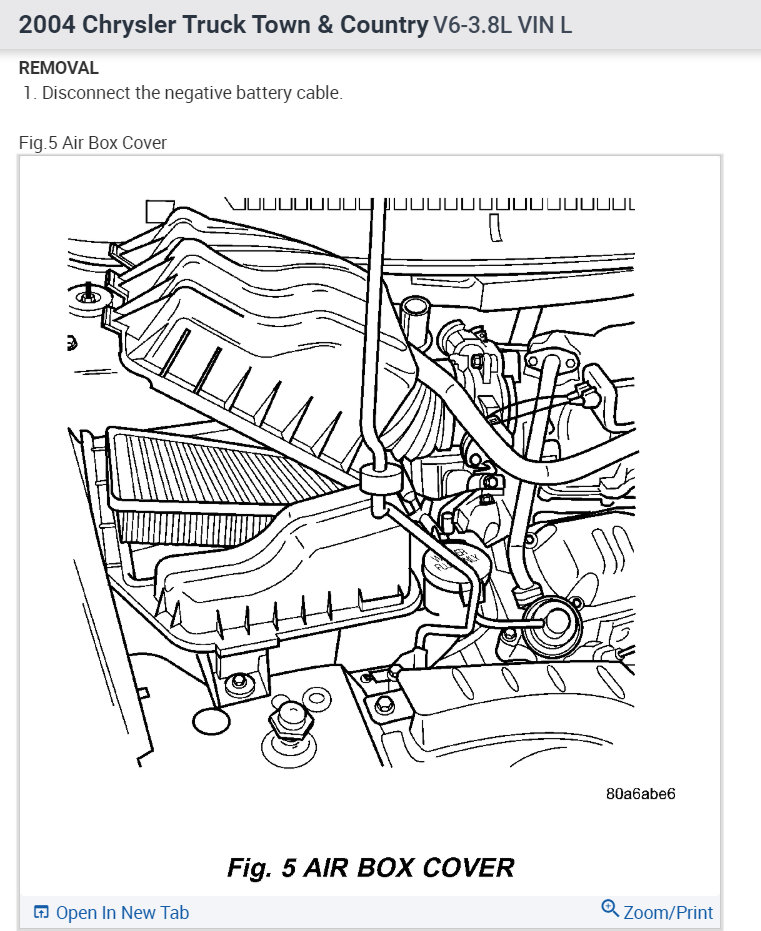 2004 Chrysler Truck Town & Country V6-3.8L VIN L

REMOVAL

1. Disconnect the negative battery cable.

Fig.5 Air Box Cover

80a6abe6

Fig. 5 AIR BOX COVER

Open In New Tab

Zoom/Print