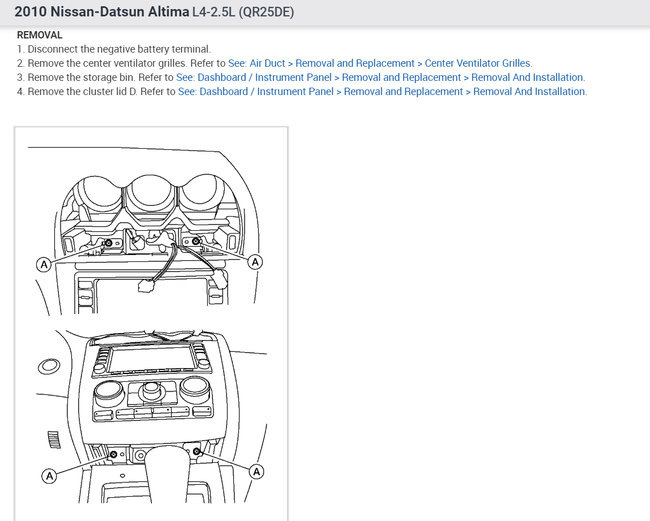 2010 Nissan-Datsun Altima L4-2.5L (QR25DE)

REMOVAL

1. Disconnect the negative battery terminal.
2. Remove the center ventilator grilles. Refer to See: Air Duct > Removal and Replacement > Center Ventilator Grilles.
3. Remove the storage bin. Refer to See: Dashboard / Instrument Panel > Removal and Replacement > Removal And Installation.
4. Remove the cluster lid D. Refer to See: Dashboard / Instrument Panel > Removal and Replacement > Removal And Installation.

A
A
A
A