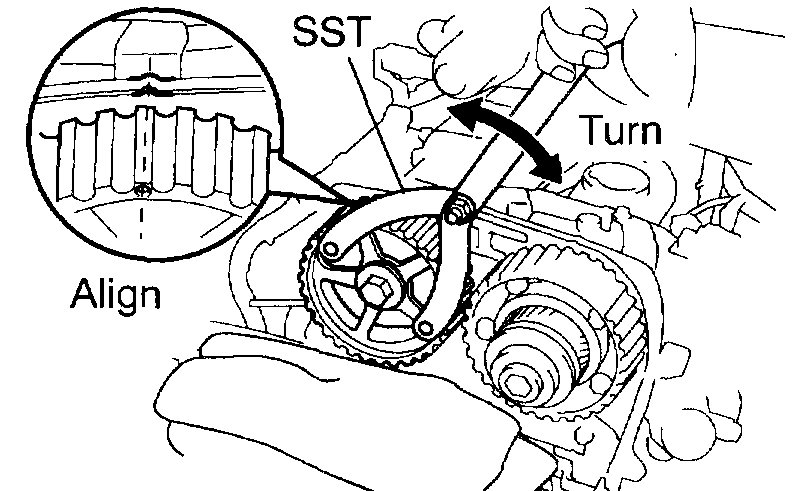 SST

Turn

Align