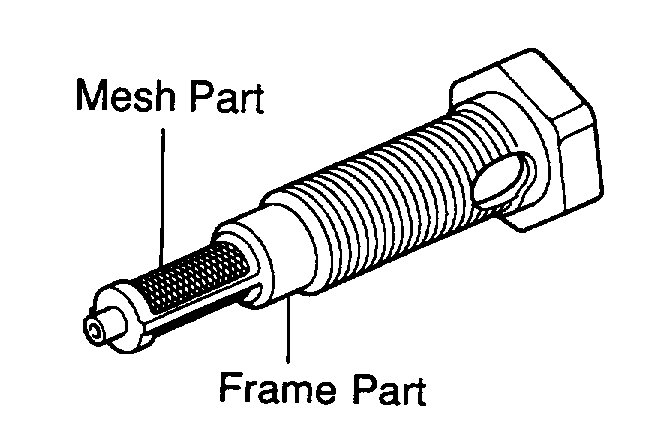 Mesh Part

Frame Part