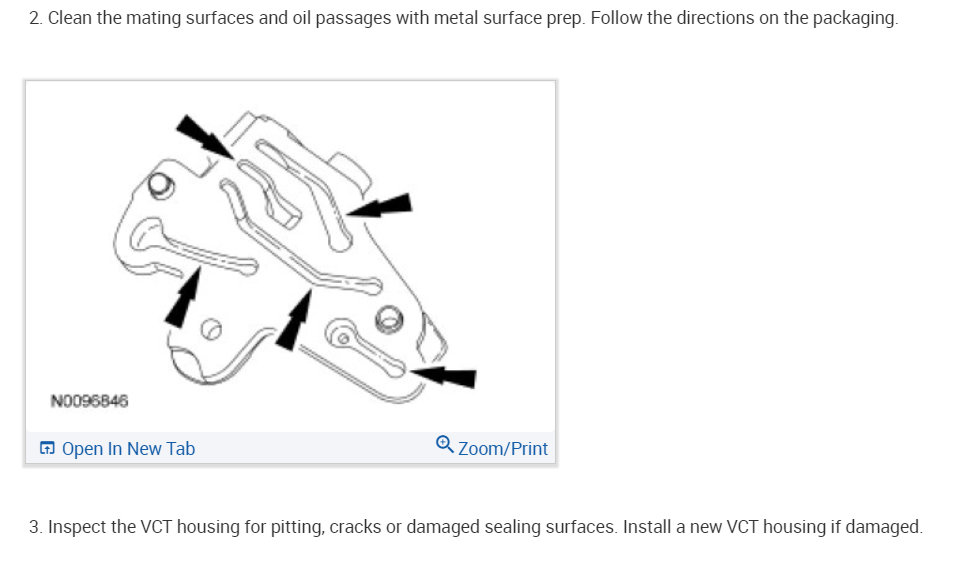 2. Clean the mating surfaces and oil passages with metal surface prep. Follow the directions on the packaging.

N0096846

Open In New Tab

Zoom/Print

3. Inspect the VCT housing for pitting, cracks or damaged sealing surfaces. Install a new VCT housing if damaged.