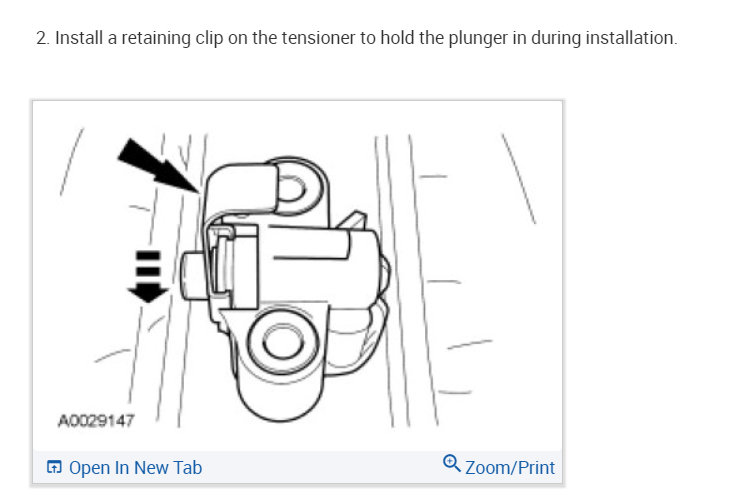 2. Install a retaining clip on the tensioner to hold the plunger in during installation.

A0029147

Open In New Tab

Zoom/Print