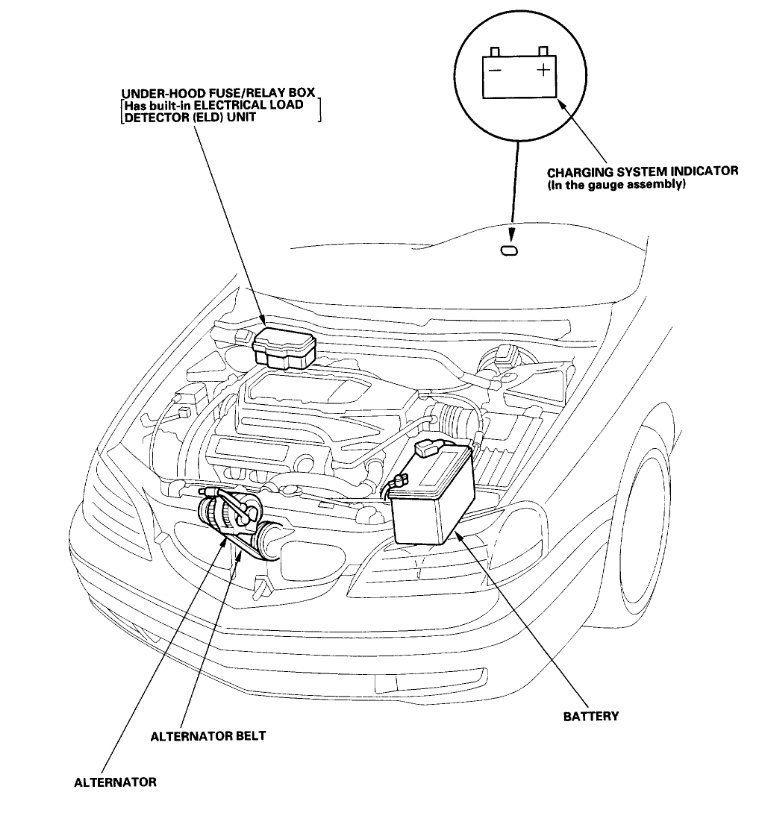 UNDER-HOOD FUSE/RELAY BOX
[Has built-in ELECTRICAL LOAD DETECTOR (ELD) UNIT]

−
+

CHARGING SYSTEM INDICATOR
(In the gauge assembly)

BATTERY

ALTERNATOR BELT

ALTERNATOR