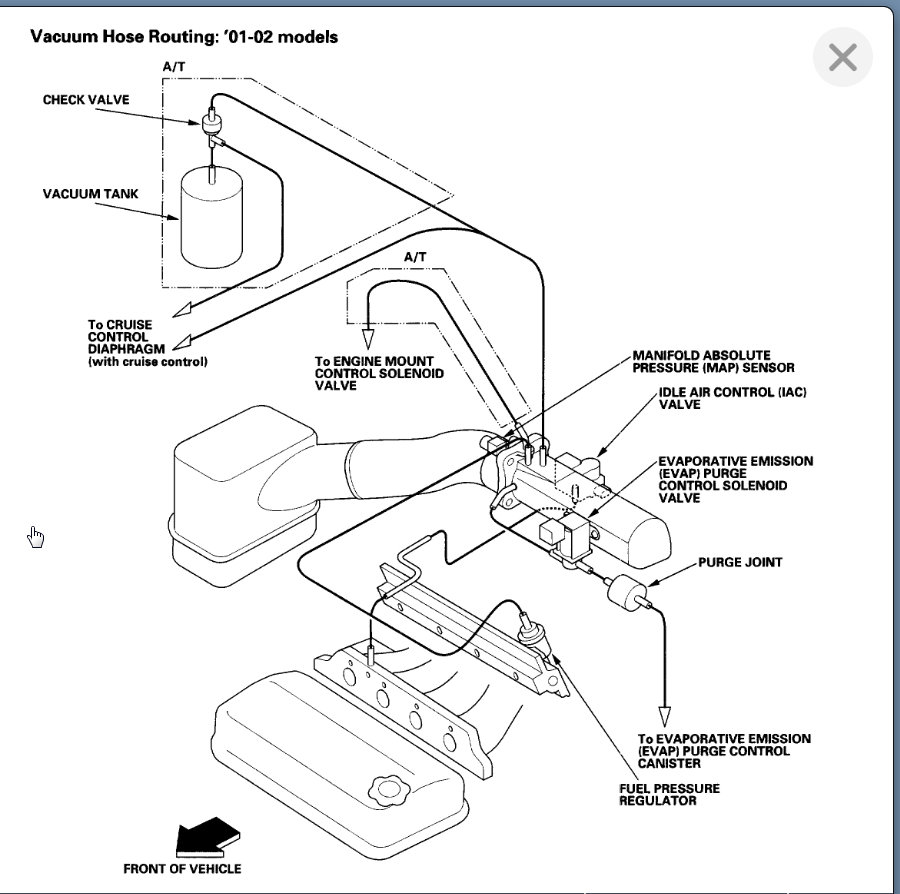 Vacuum Hose Routing: '01-02 models

A/T

CHECK VALVE

VACUUM TANK

To CRUISE CONTROL DIAPHRAGM (with cruise control)

A/T

To ENGINE MOUNT CONTROL SOLENOID VALVE

MANIFOLD ABSOLUTE PRESSURE (MAP) SENSOR

IDLE AIR CONTROL (IAC) VALVE

EVAPORATIVE EMISSION (EVAP) PURGE CONTROL SOLENOID VALVE

PURGE JOINT

To EVAPORATIVE EMISSION (EVAP) PURGE CONTROL CANISTER

FUEL PRESSURE REGULATOR

FRONT OF VEHICLE