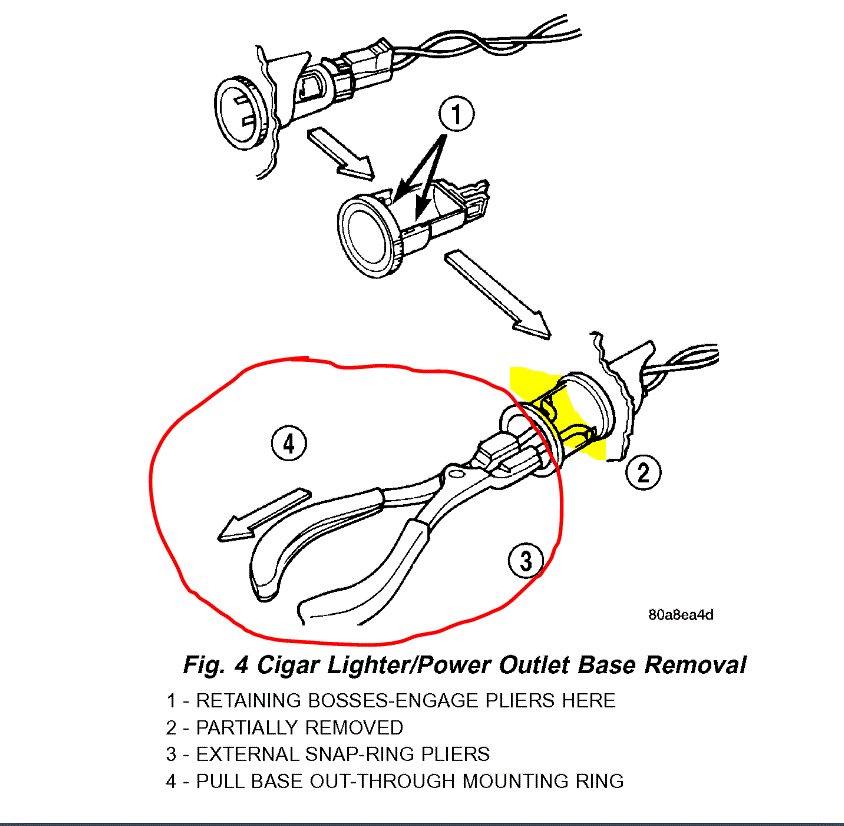 1

4

2

3

80a8ea4d

Fig. 4 Cigar Lighter/Power Outlet Base Removal

1 - RETAINING BOSSES-ENGAGE PLIERS HERE
2 - PARTIALLY REMOVED
3 - EXTERNAL SNAP-RING PLIERS
4 - PULL BASE OUT-THROUGH MOUNTING RING