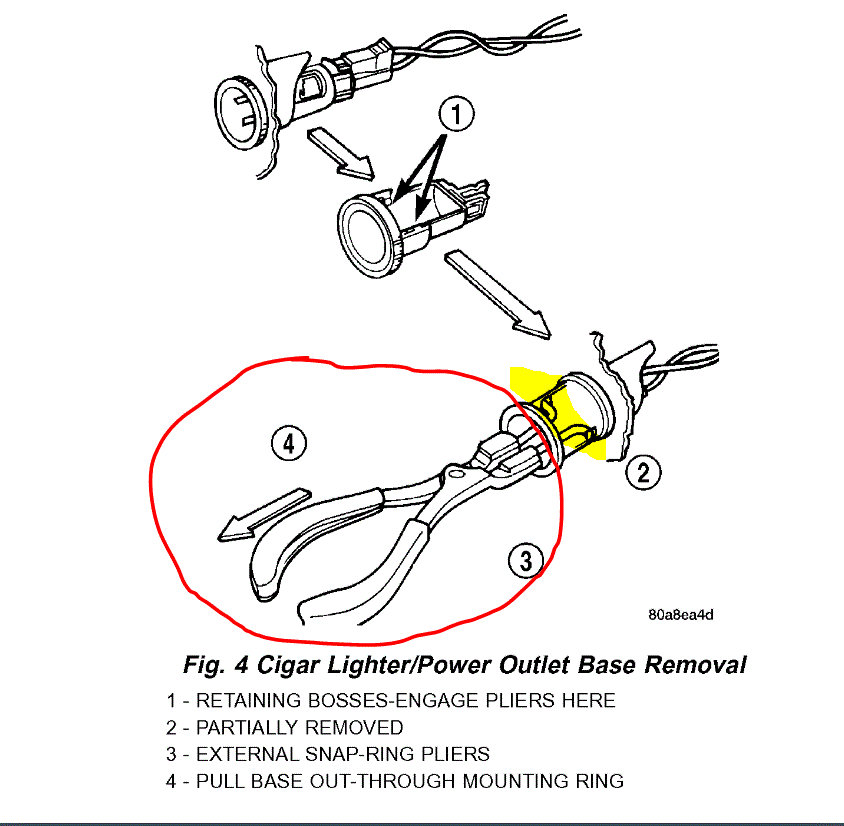 1

4

2

3

80a8ea4d

Fig. 4 Cigar Lighter/Power Outlet Base Removal

1 - RETAINING BOSSES-ENGAGE PLIERS HERE
2 - PARTIALLY REMOVED
3 - EXTERNAL SNAP-RING PLIERS
4 - PULL BASE OUT-THROUGH MOUNTING RING