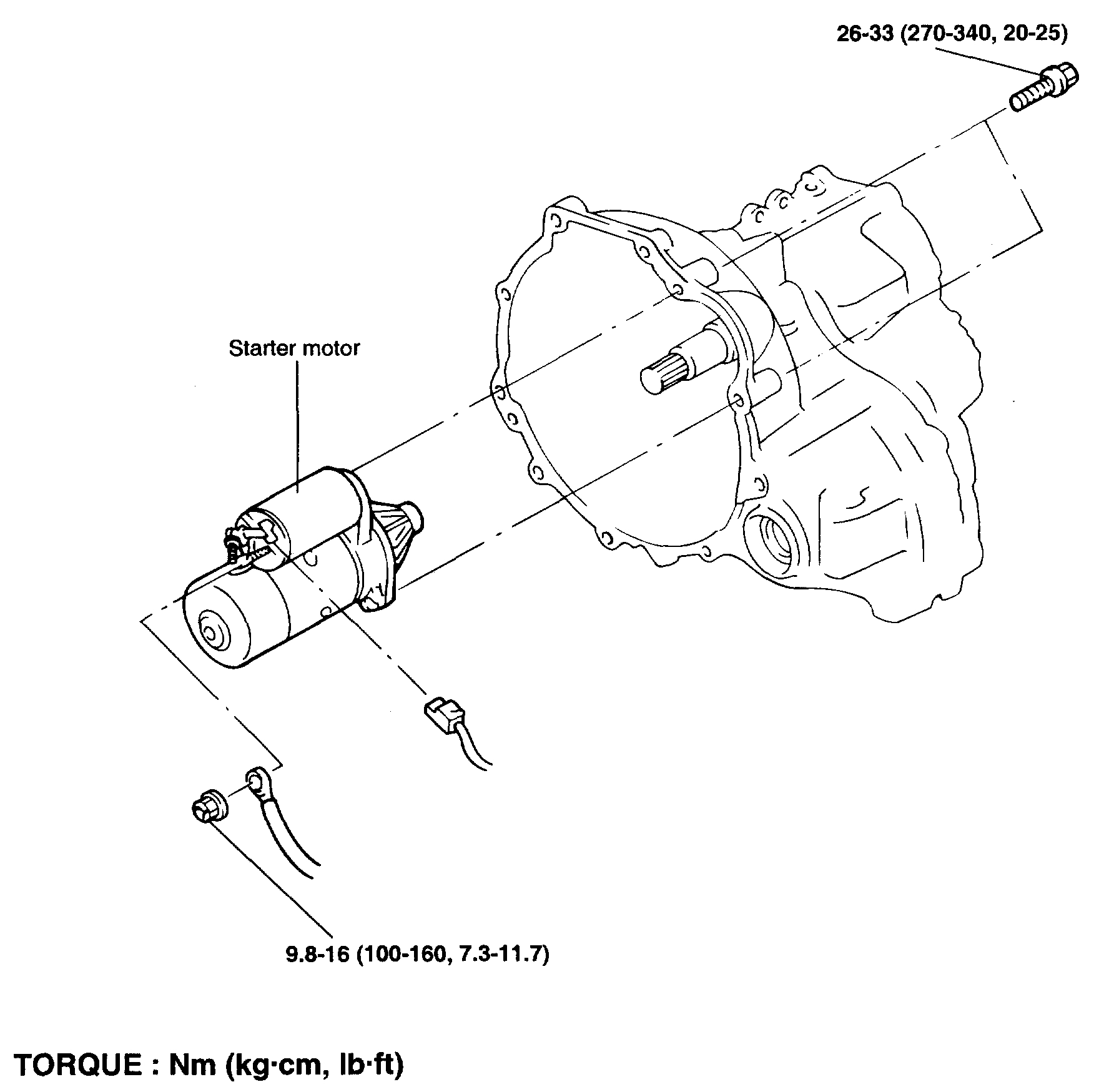 26-33 (270-340, 20-25)

Starter motor

9.8-16 (100-160, 7.3-11.7)

TORQUE : Nm (kg·cm, lb·ft)