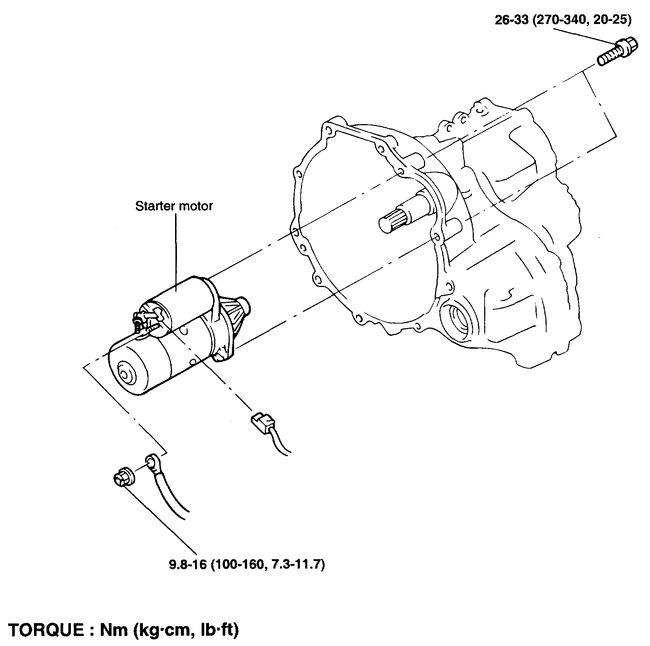 26-33 (270-340, 20-25)

Starter motor

9.8-16 (100-160, 7.3-11.7)

TORQUE : Nm (kg·cm, lb·ft)