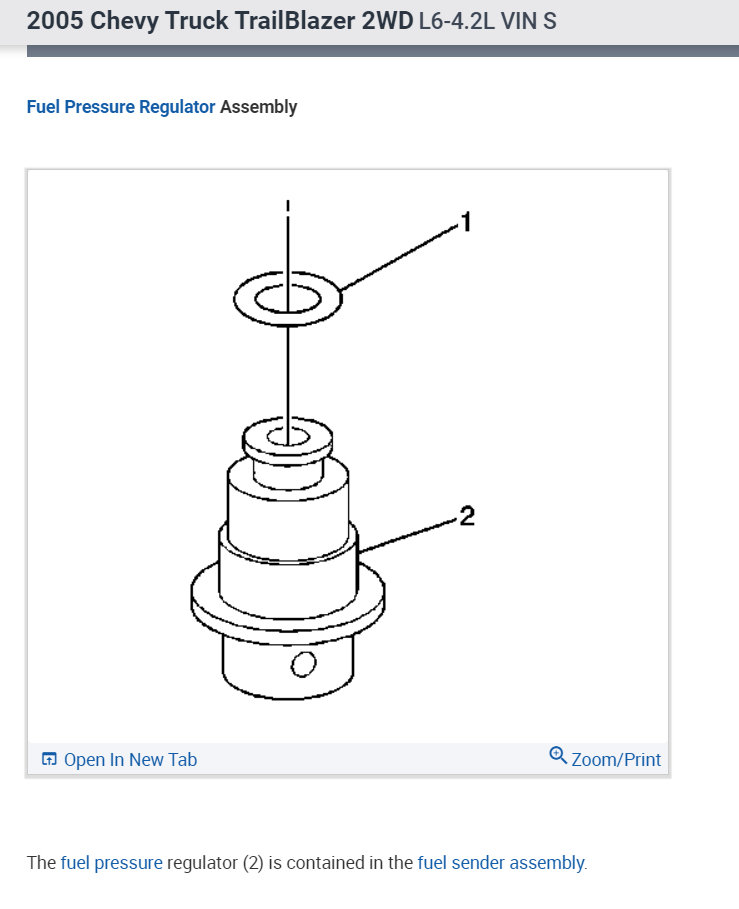 2005 Chevy Truck TrailBlazer 2WD L6-4.2L VIN S

Fuel Pressure Regulator Assembly

1

2

Open In New Tab

Zoom/Print

The fuel pressure regulator (2) is contained in the fuel sender assembly.