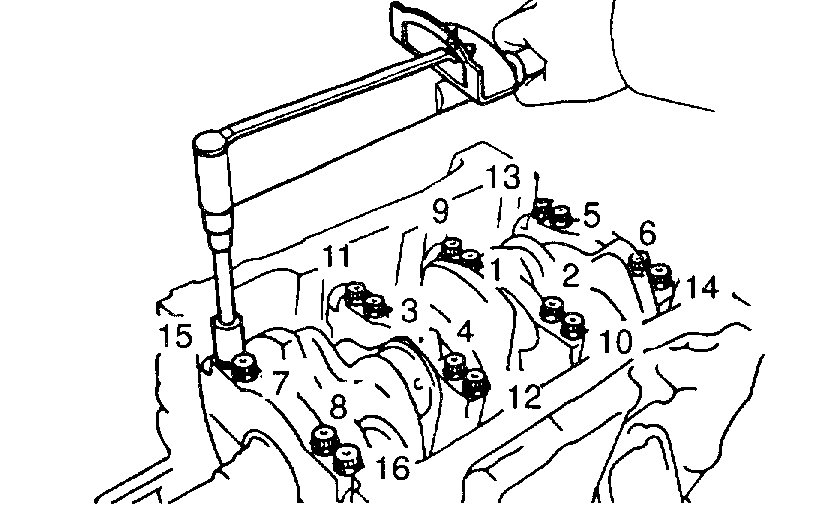 13
9
5
6
11
1
2
14
3
4
10
15
7
12
8
16