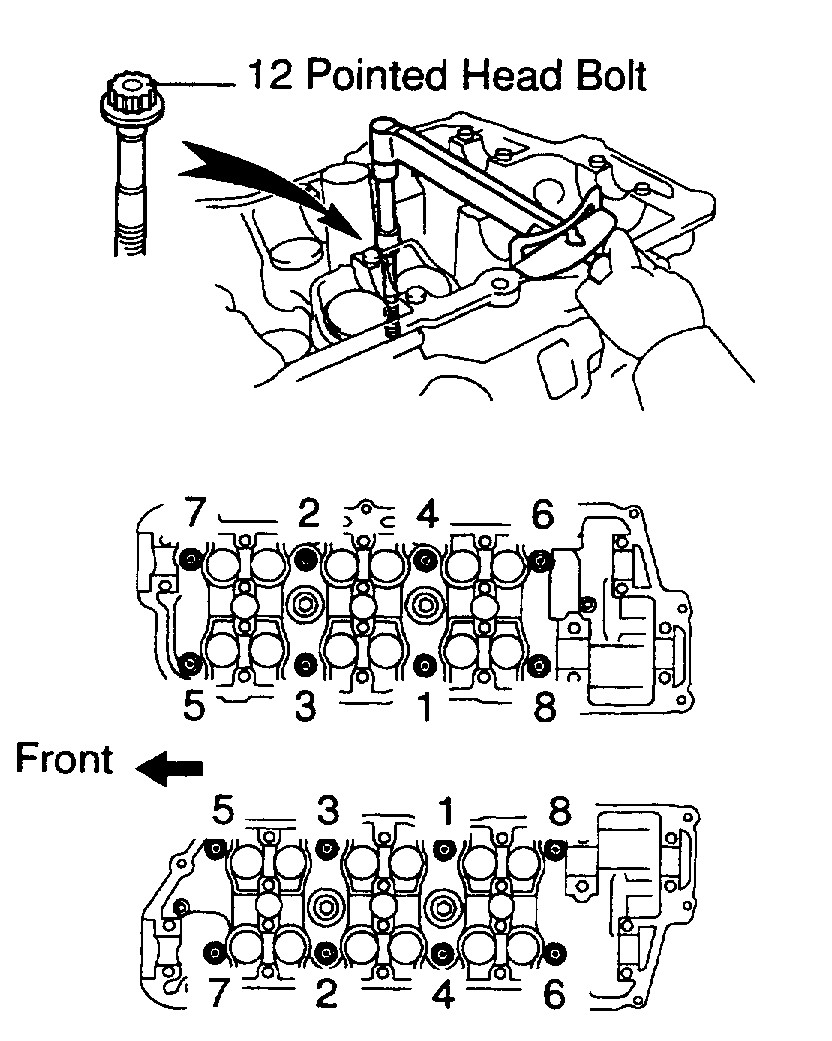 12 Pointed Head Bolt

7 2 4 6

5 3 1 8

Front

5 3 1 8

7 2 4 6