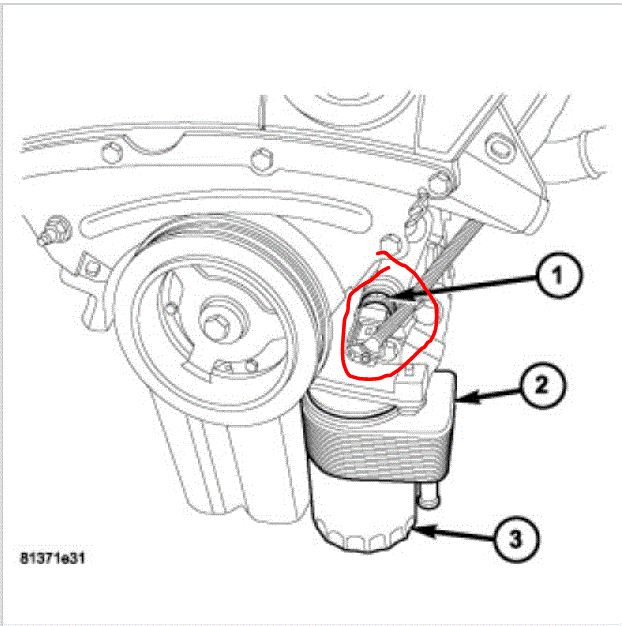 1

2

3

81371e31