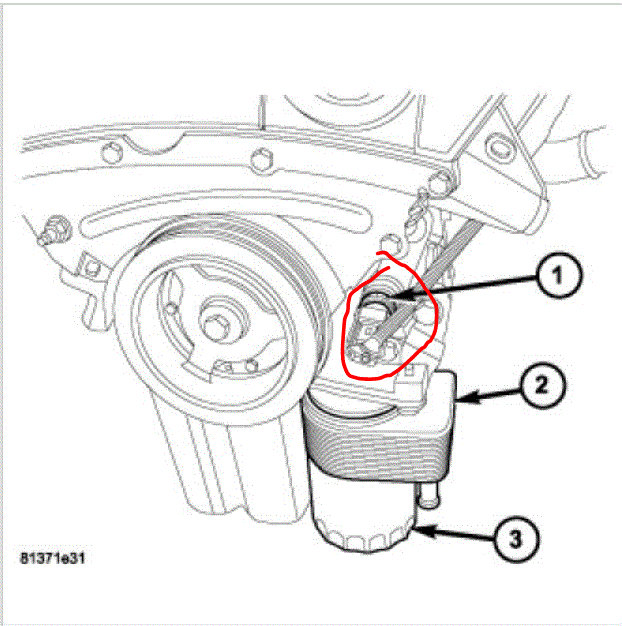 1
2
3
81371e31