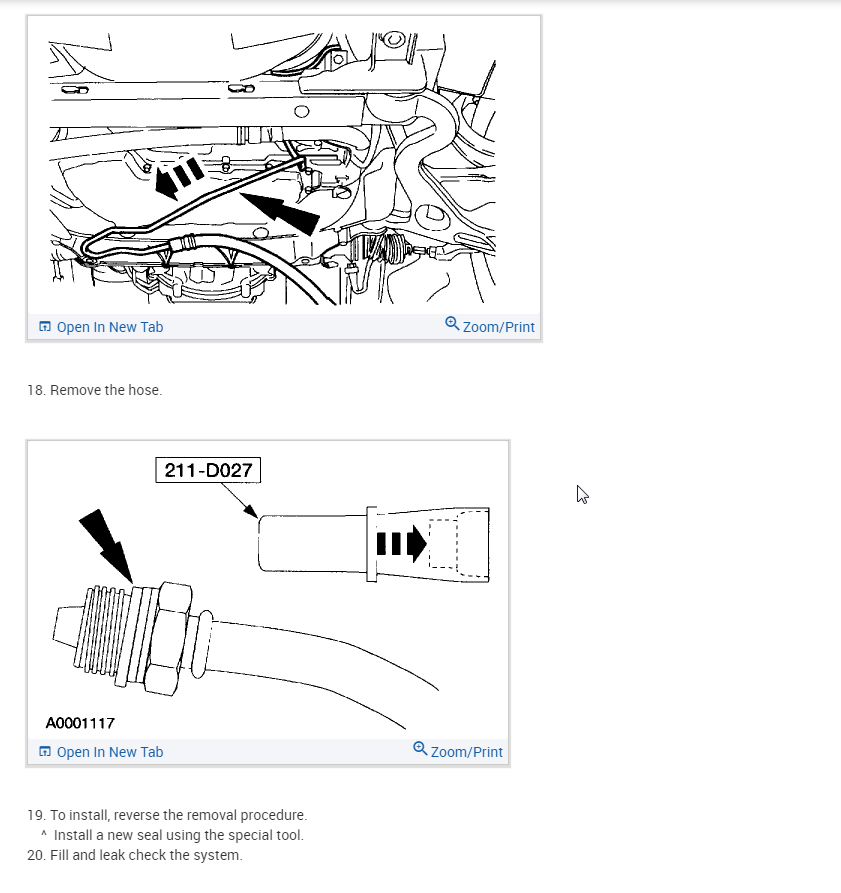 Open In New Tab

Zoom/Print

18. Remove the hose.

211-D027

A0001117

Open In New Tab

Zoom/Print

19. To install, reverse the removal procedure.
^ Install a new seal using the special tool.
20. Fill and leak check the system.