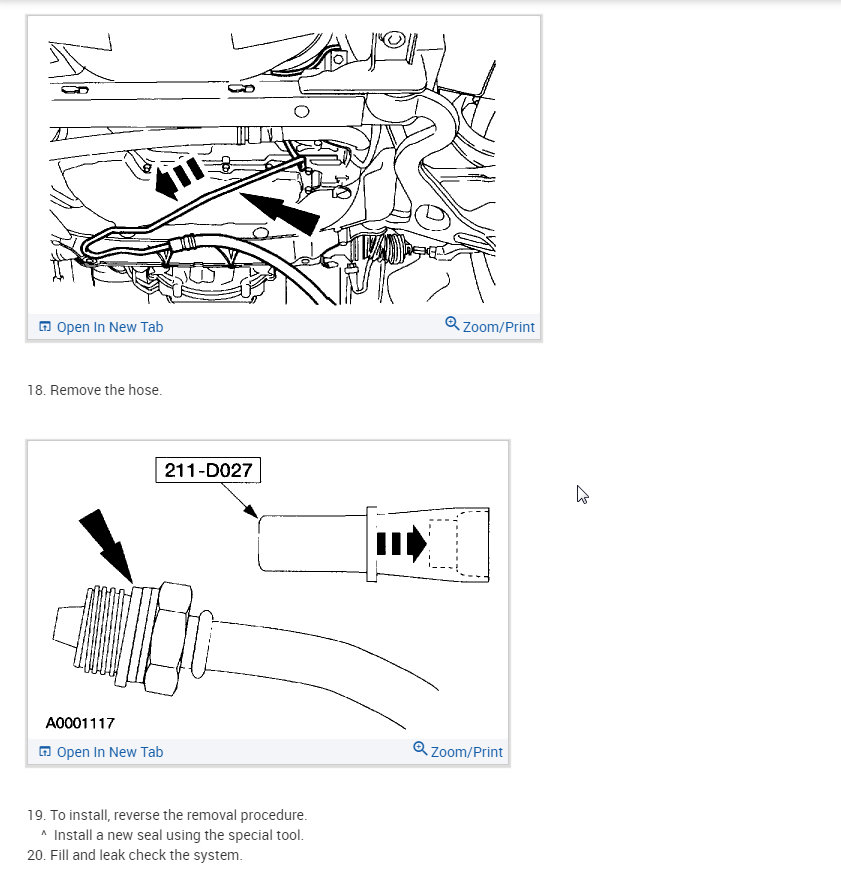 Open In New Tab
Zoom/Print

18. Remove the hose.

211-D027

A0001117

Open In New Tab
Zoom/Print

19. To install, reverse the removal procedure.
^ Install a new seal using the special tool.
20. Fill and leak check the system.