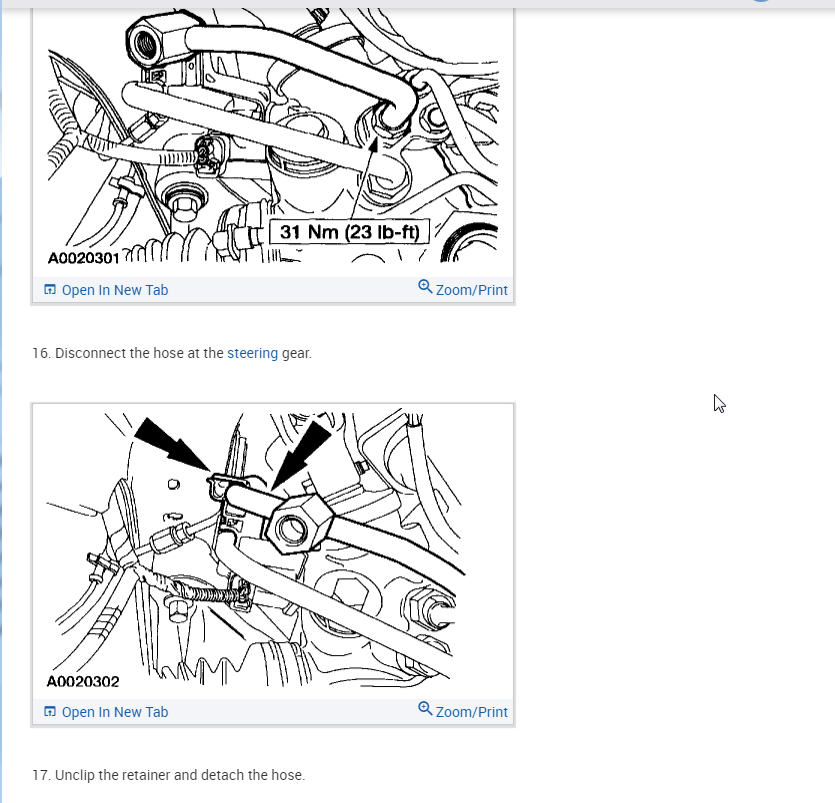 31 Nm (23 lb-ft)

A0020301

Open In New Tab

Zoom/Print

16. Disconnect the hose at the steering gear.

A0020302

Open In New Tab

Zoom/Print

17. Unclip the retainer and detach the hose.