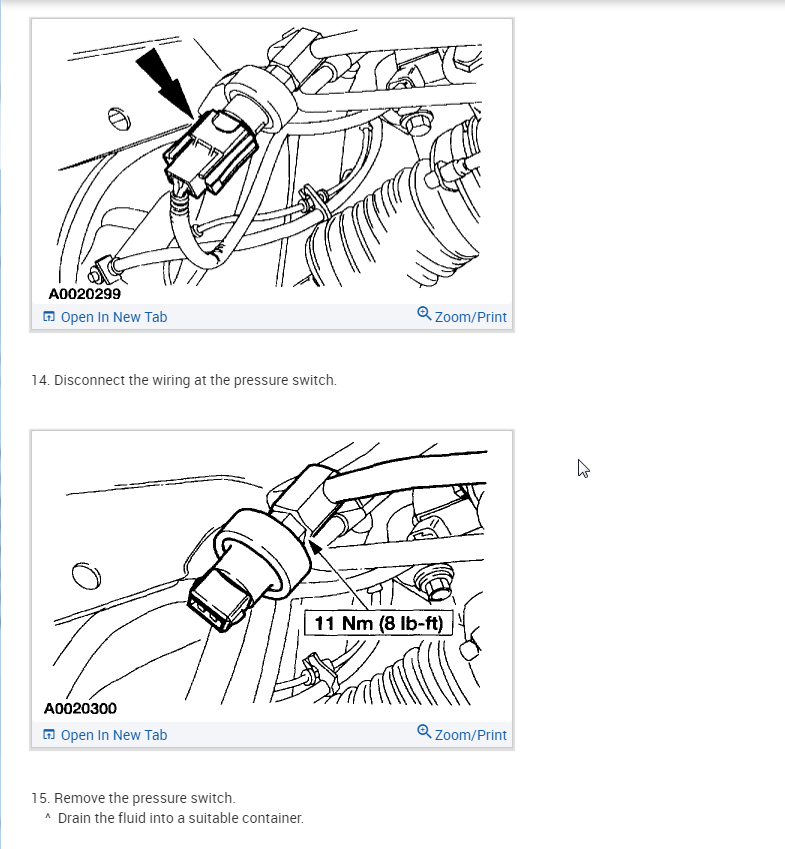 A0020299

Open In New Tab

Zoom/Print

14. Disconnect the wiring at the pressure switch.

11 Nm (8 lb-ft)

A0020300

Open In New Tab

Zoom/Print

15. Remove the pressure switch.

^ Drain the fluid into a suitable container.