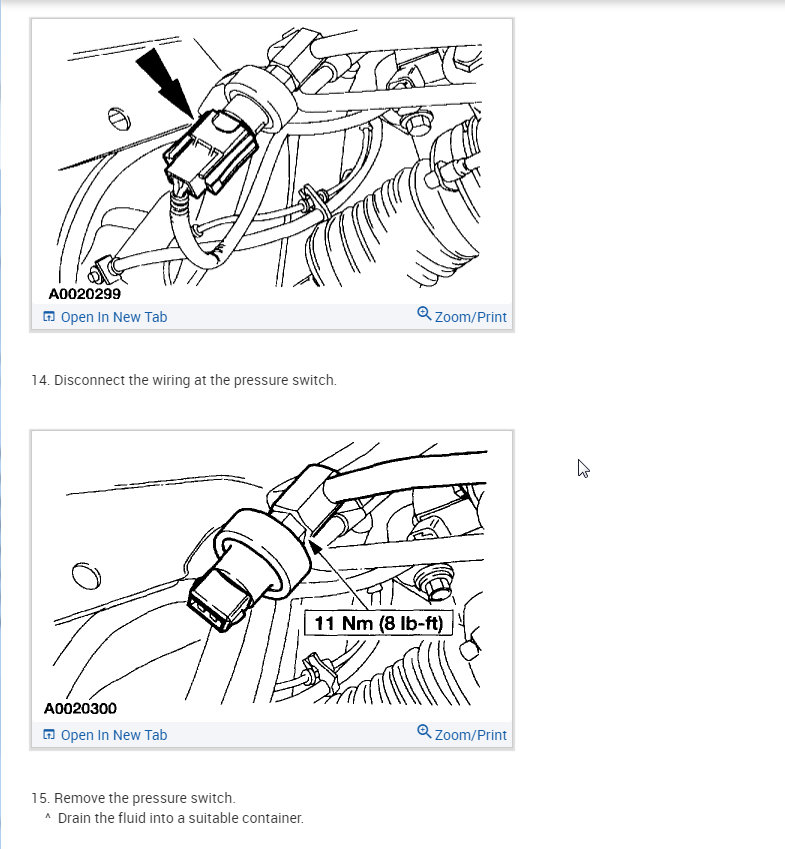 A0020299

Open In New Tab

Zoom/Print

14. Disconnect the wiring at the pressure switch.

11 Nm (8 lb-ft)

A0020300

Open In New Tab

Zoom/Print

15. Remove the pressure switch.

^ Drain the fluid into a suitable container.