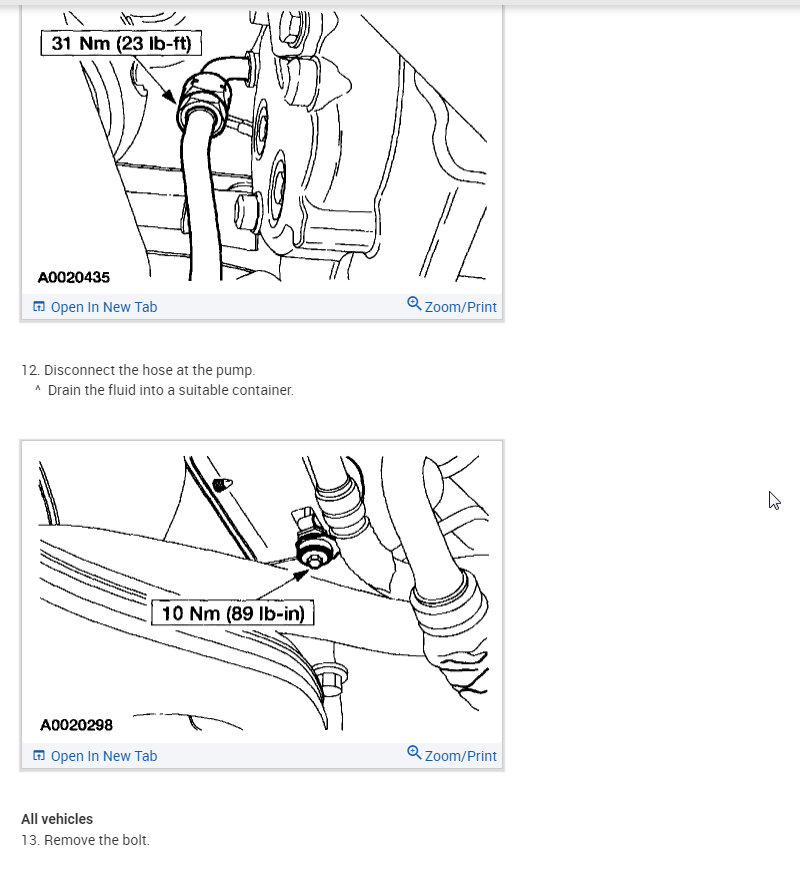 31 Nm (23 lb-ft)

A0020435

Open In New Tab

Zoom/Print

12. Disconnect the hose at the pump.
^ Drain the fluid into a suitable container.

10 Nm (89 lb-in)

A0020298

Open In New Tab

Zoom/Print

All vehicles
13. Remove the bolt.