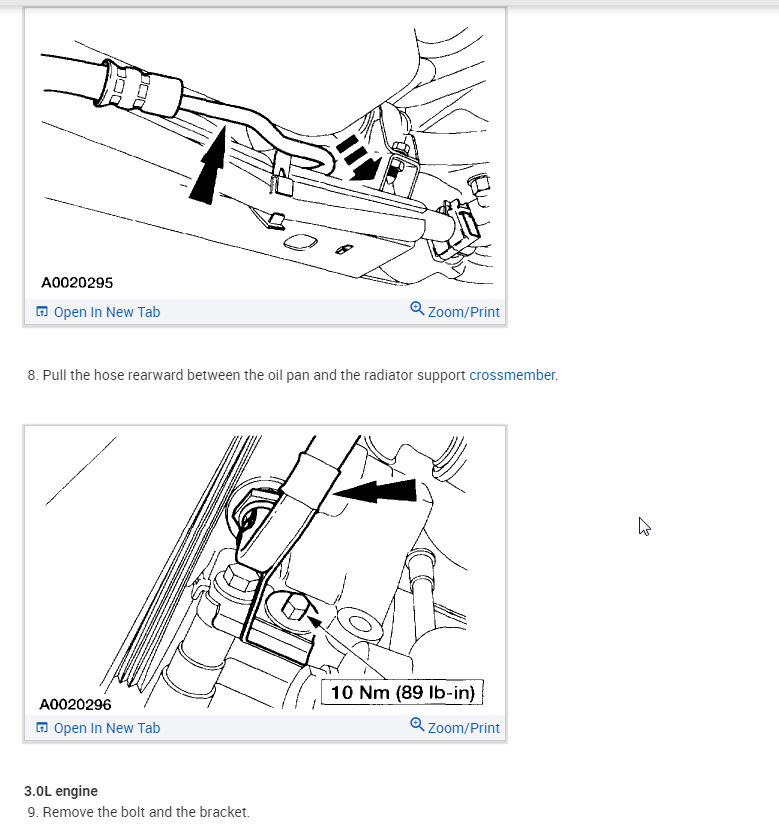 A0020295
Open In New Tab
Zoom/Print

8. Pull the hose rearward between the oil pan and the radiator support crossmember.

10 Nm (89 lb-in)
A0020296
Open In New Tab
Zoom/Print

3.0L engine
9. Remove the bolt and the bracket.