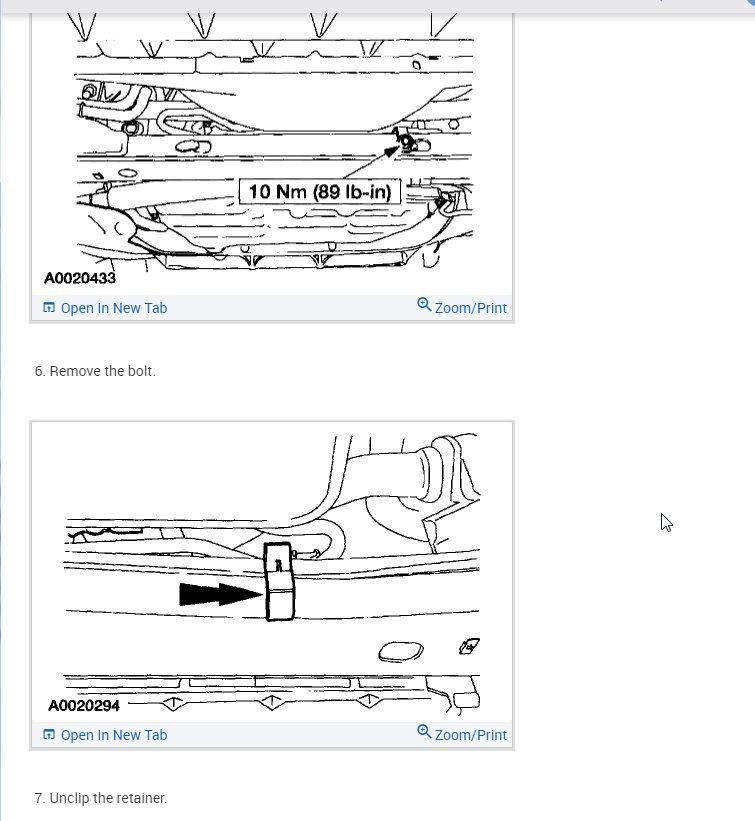 10 Nm (89 lb-in)

A0020433

Open In New Tab

Zoom/Print

6. Remove the bolt.

A0020294

Open In New Tab

Zoom/Print

7. Unclip the retainer.