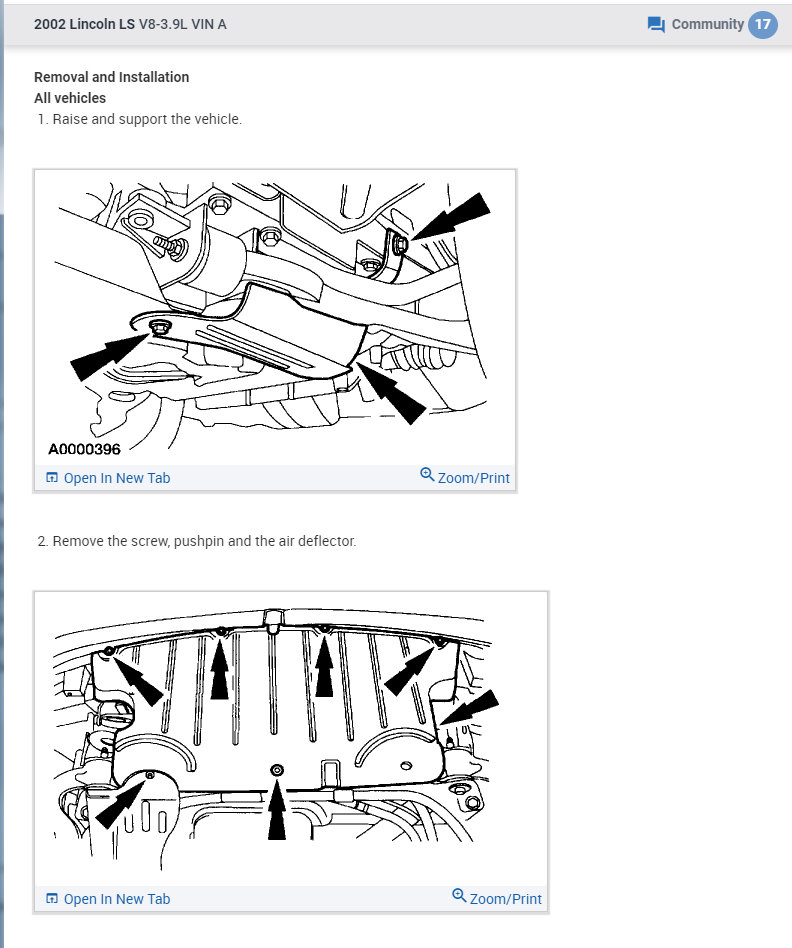 2002 Lincoln LS V8-3.9L VIN A

Community 17

Removal and Installation
All vehicles
1. Raise and support the vehicle.

A0000396

Open In New Tab

Zoom/Print

2. Remove the screw, pushpin and the air deflector.

Open In New Tab

Zoom/Print