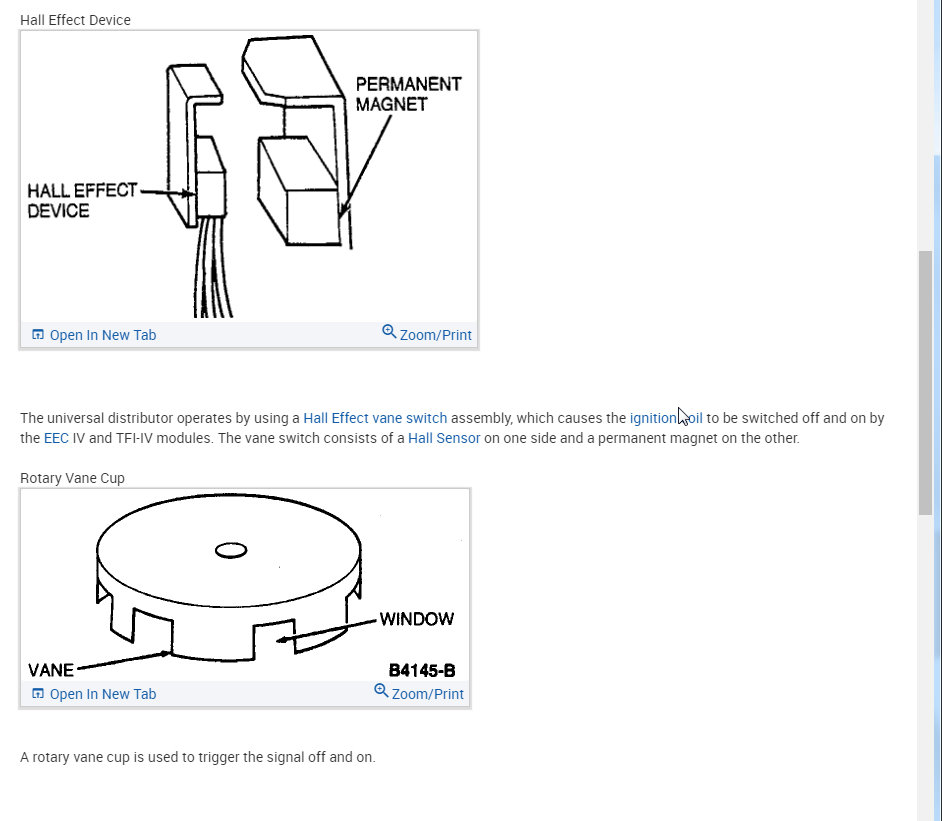 Hall Effect Device

PERMANENT MAGNET

HALL EFFECT DEVICE

Open In New Tab

Zoom/Print

The universal distributor operates by using a Hall Effect vane switch assembly, which causes the ignition coil to be switched off and on by the EEC IV and TFI-IV modules. The vane switch consists of a Hall Sensor on one side and a permanent magnet on the other.

Rotary Vane Cup

WINDOW

VANE

B4145-B

Open In New Tab

Zoom/Print

A rotary vane cup is used to trigger the signal off and on.