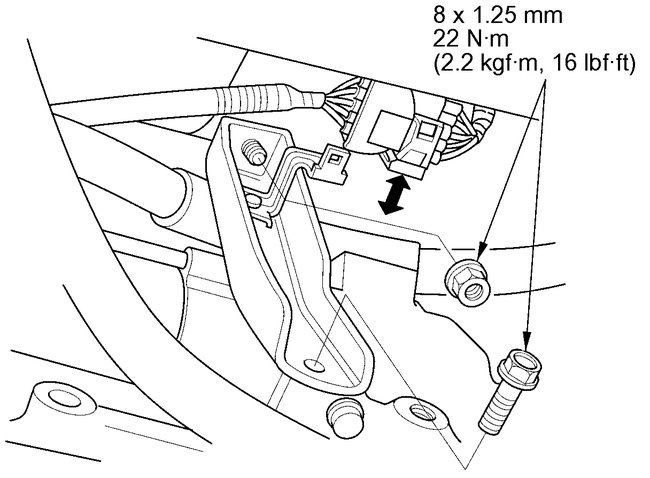 8 x 1.25 mm
22 N·m
(2.2 kgf·m, 16 lbf·ft)