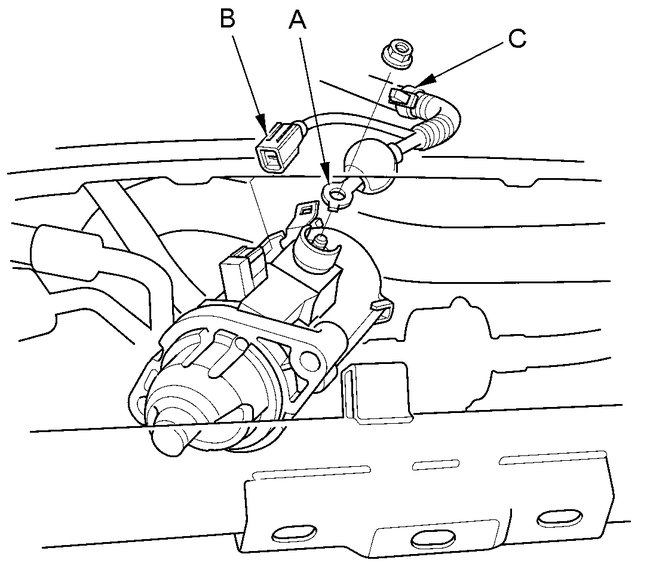 B
A
C