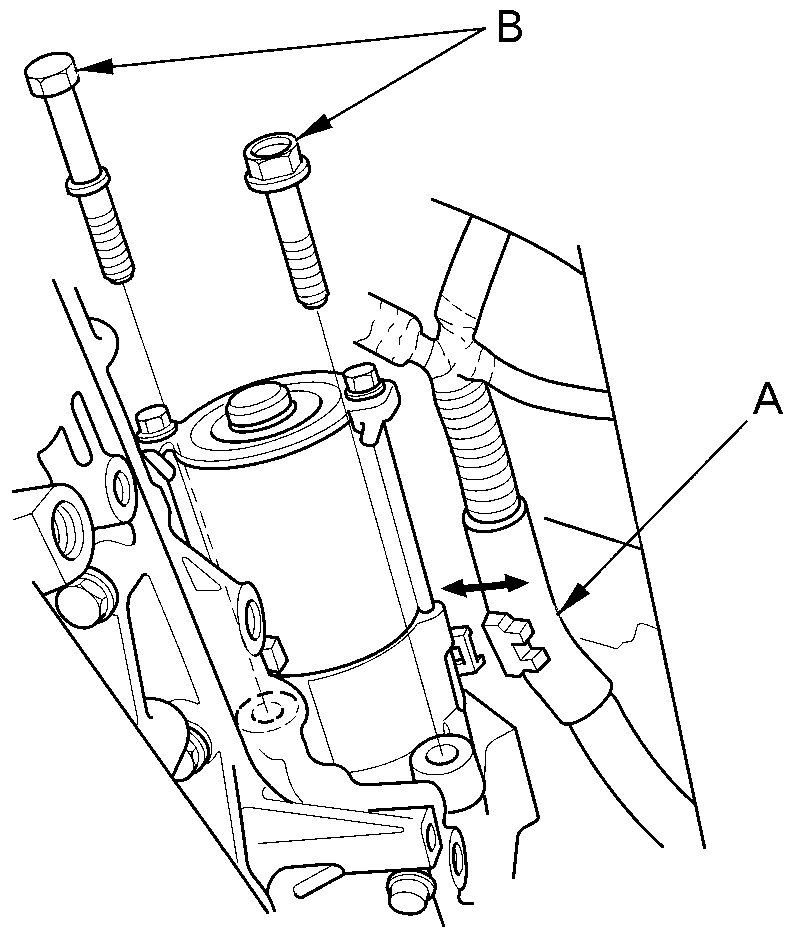 B

A