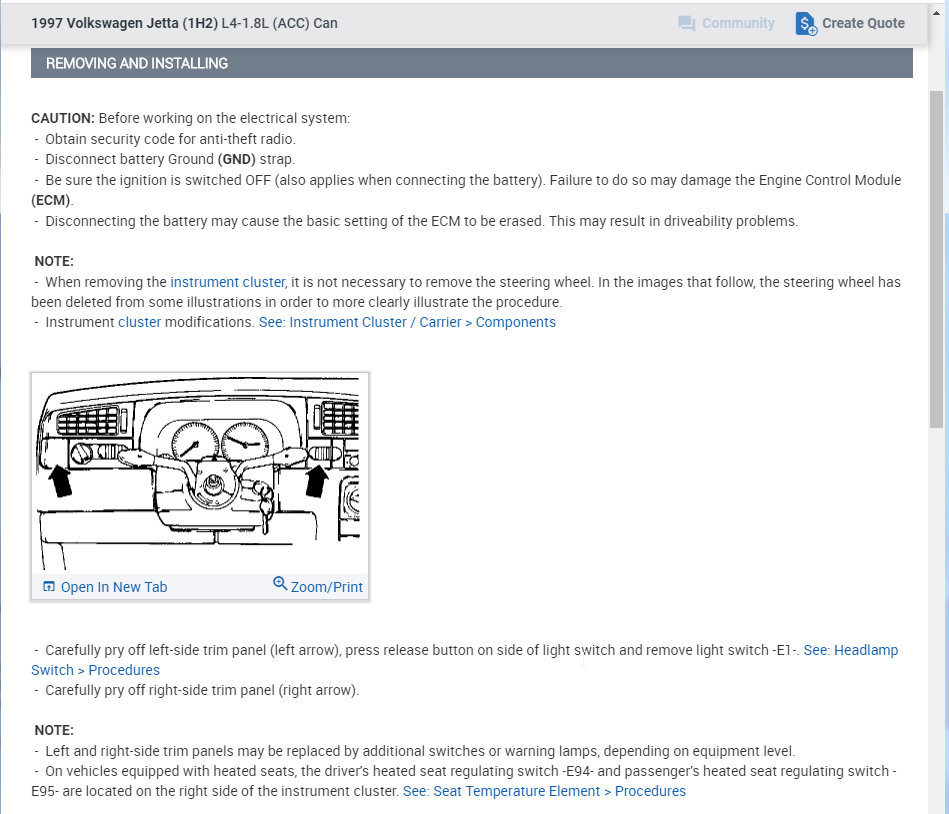 1997 Volkswagen Jetta (1H2) L4-1.8L (ACC) Can

Community Create Quote

REMOVING AND INSTALLING

CAUTION: Before working on the electrical system:
- Obtain security code for anti-theft radio.
- Disconnect battery Ground (GND) strap.
- Be sure the ignition is switched OFF (also applies when connecting the battery). Failure to do so may damage the Engine Control Module (ECM).
- Disconnecting the battery may cause the basic setting of the ECM to be erased. This may result in driveability problems.

NOTE:
- When removing the instrument cluster, it is not necessary to remove the steering wheel. In the images that follow, the steering wheel has been deleted from some illustrations in order to more clearly illustrate the procedure.
- Instrument cluster modifications. See: Instrument Cluster / Carrier > Components

Open In New Tab Zoom/Print

- Carefully pry off left-side trim panel (left arrow), press release button on side of light switch and remove light switch -E1-. See: Headlamp Switch > Procedures
- Carefully pry off right-side trim panel (right arrow).

NOTE:
- Left and right-side trim panels may be replaced by additional switches or warning lamps, depending on equipment level.
- On vehicles equipped with heated seats, the driver's heated seat regulating switch -E94- and passenger's heated seat regulating switch -E95- are located on the right side of the instrument cluster. See: Seat Temperature Element > Procedures