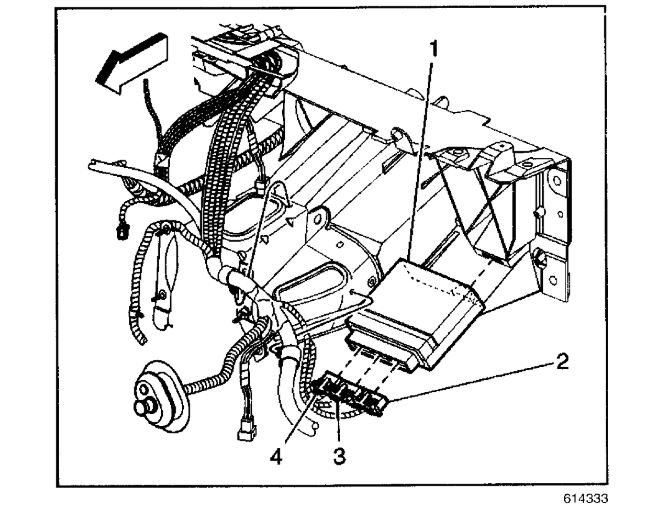 1
2
4
3
614333