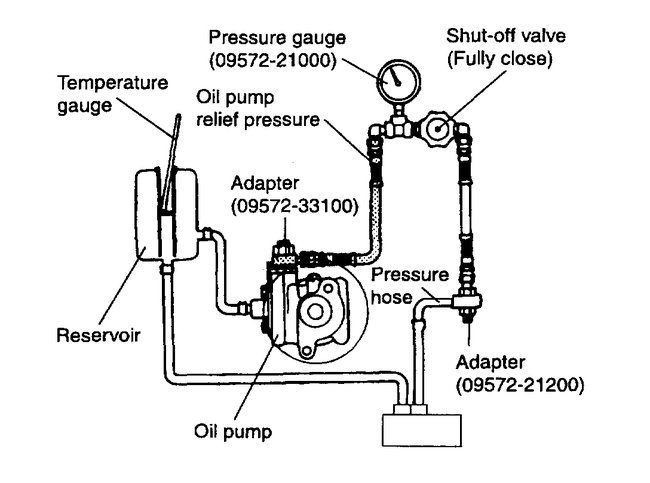 Pressure gauge
(09572-21000)

Shut-off valve
(Fully close)

Temperature
gauge

Oil pump
relief pressure

Adapter
(09572-33100)

Pressure
hose

Reservoir

Adapter
(09572-21200)

Oil pump