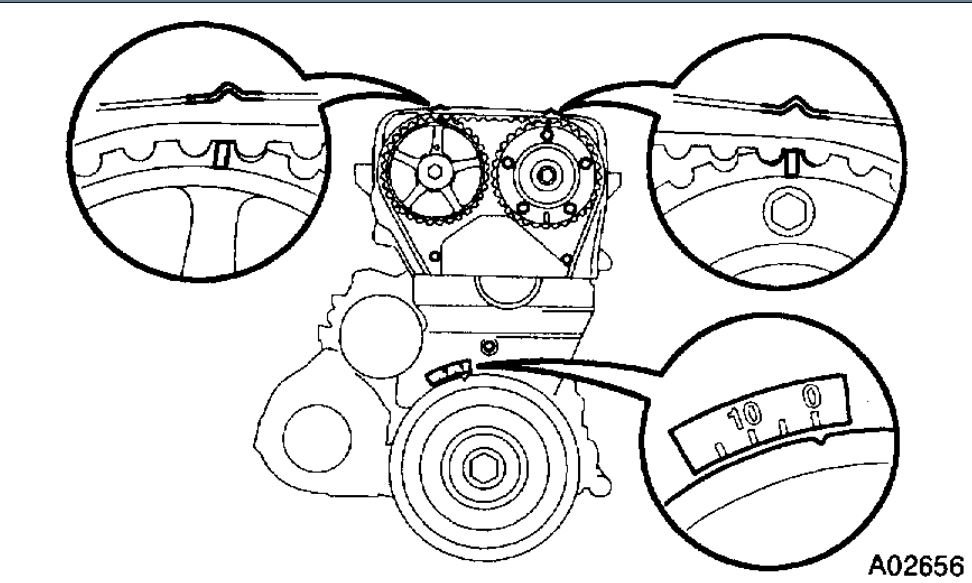 10
0
A02656