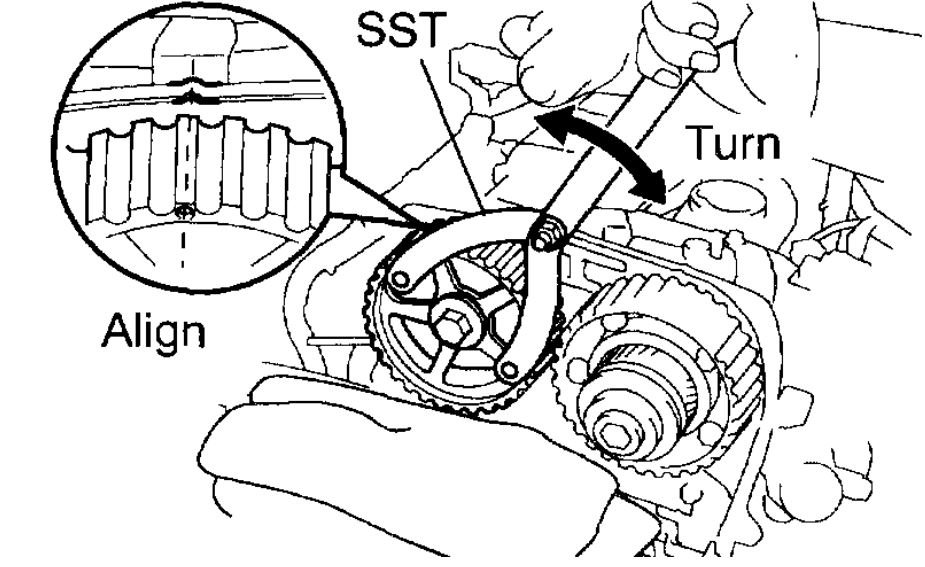 SST
Turn
Align