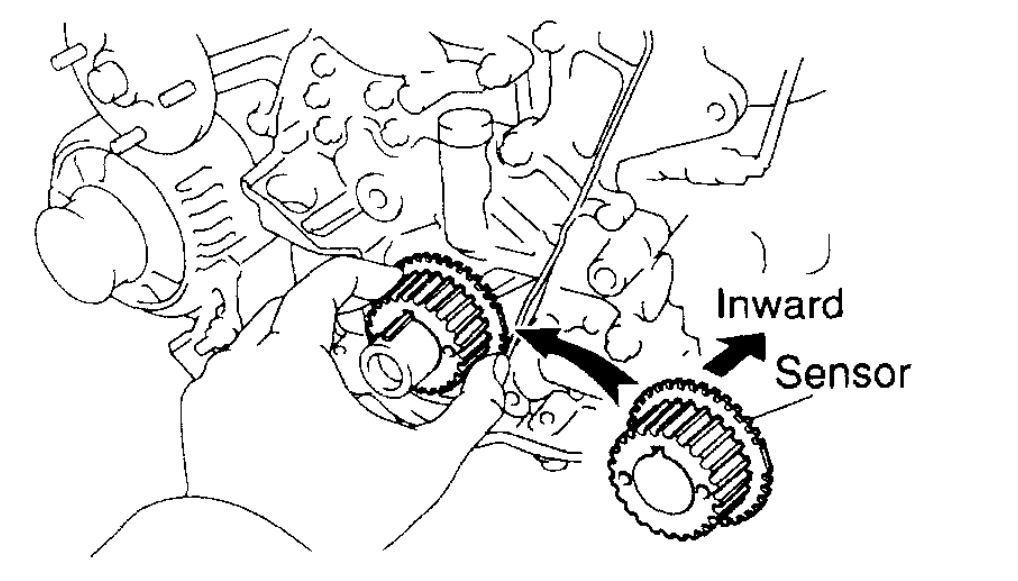 Inward
Sensor