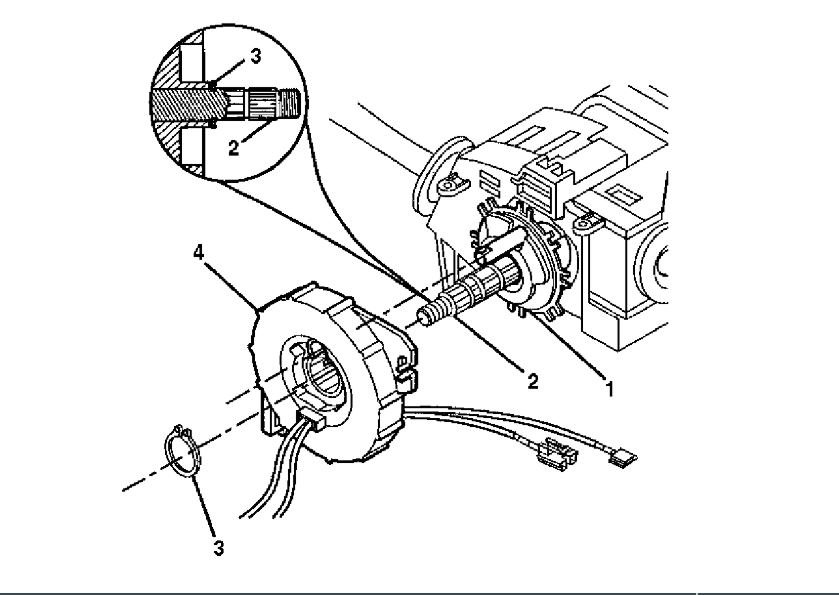 3
2
4
2
1
3