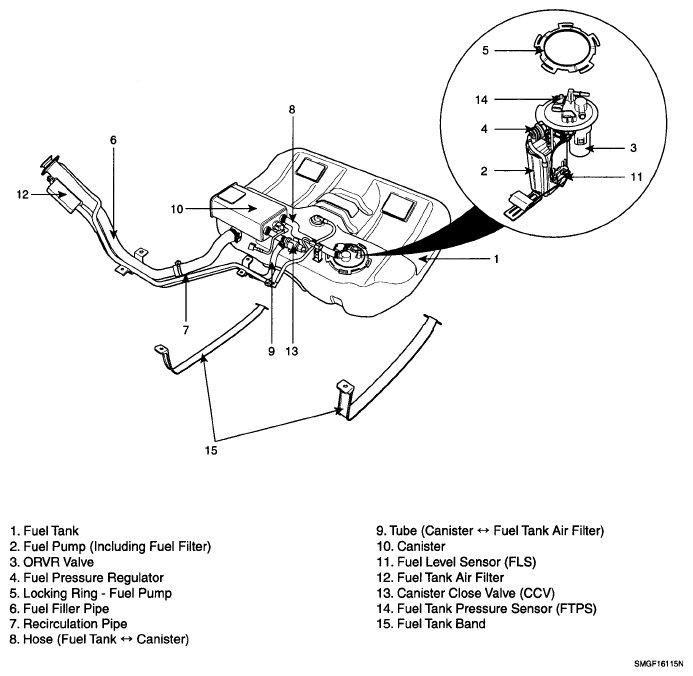 5
14
4
3
2
11
8
6
12
10
1
7
9
13
15

1. Fuel Tank
2. Fuel Pump (Including Fuel Filter)
3. ORVR Valve
4. Fuel Pressure Regulator
5. Locking Ring - Fuel Pump
6. Fuel Filler Pipe
7. Recirculation Pipe
8. Hose (Fuel Tank ↔ Canister)

9. Tube (Canister ↔ Fuel Tank Air Filter)
10. Canister
11. Fuel Level Sensor (FLS)
12. Fuel Tank Air Filter
13. Canister Close Valve (CCV)
14. Fuel Tank Pressure Sensor (FTPS)
15. Fuel Tank Band

SMGF16115N