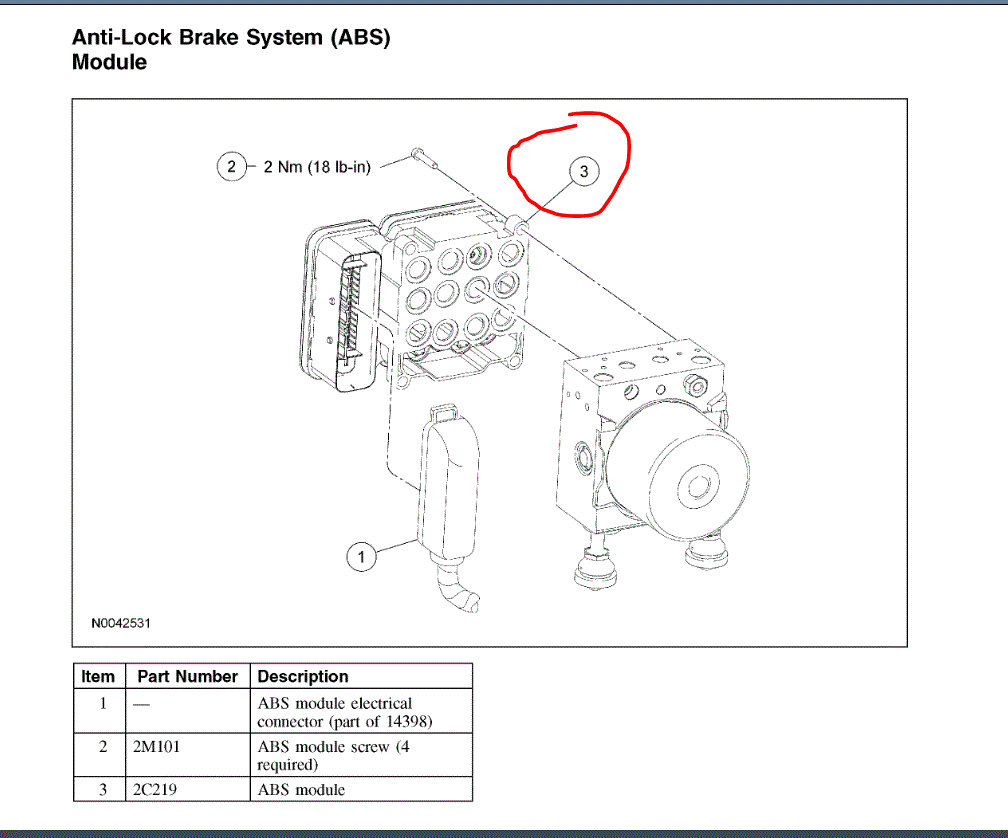 Anti-Lock Brake System (ABS) Module

2 2 Nm (18 lb-in)

3

1

N0042531

| Item | Part Number | Description |
|---|---|---|
| 1 | — | ABS module electrical connector (part of 14398) |
| 2 | 2M101 | ABS module screw (4 required) |
| 3 | 2C219 | ABS module |