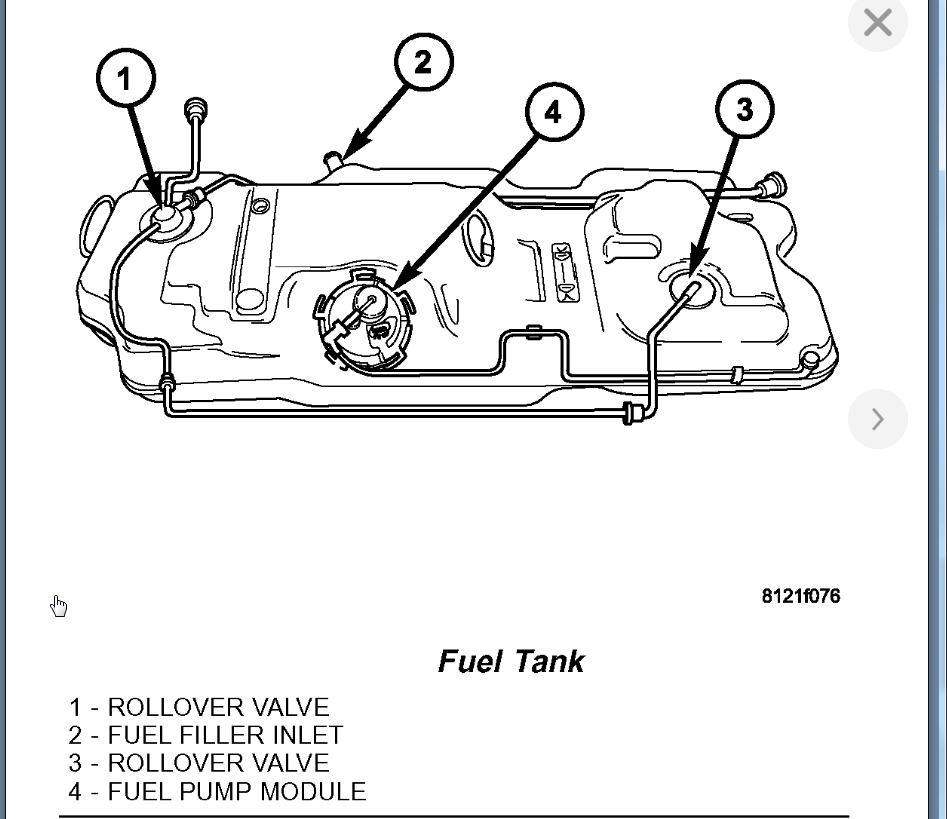 1
2
4
3

8121f076

Fuel Tank

1 - ROLLOVER VALVE
2 - FUEL FILLER INLET
3 - ROLLOVER VALVE
4 - FUEL PUMP MODULE