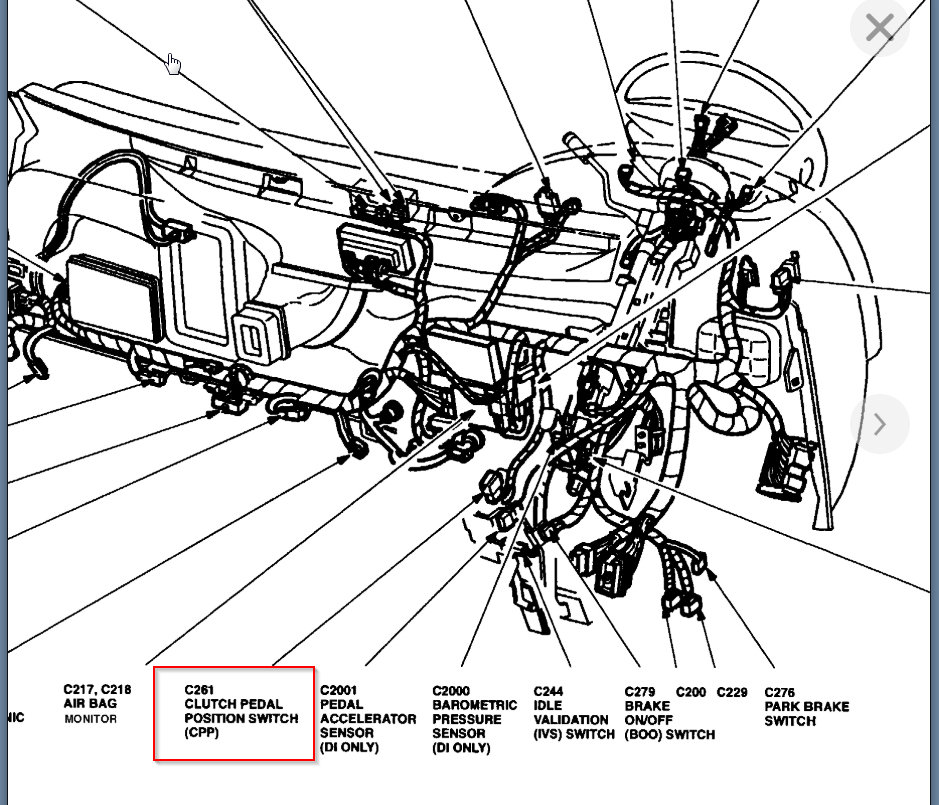 NIC

C217, C218
AIR BAG
MONITOR

C261
CLUTCH PEDAL
POSITION SWITCH
(CPP)

C2001
PEDAL
ACCELERATOR
SENSOR
(DI ONLY)

C2000
BAROMETRIC
PRESSURE
SENSOR
(DI ONLY)

C244
IDLE
VALIDATION
(IVS) SWITCH

C279
BRAKE
ON/OFF
(BOO) SWITCH

C200

C229

C276
PARK BRAKE
SWITCH