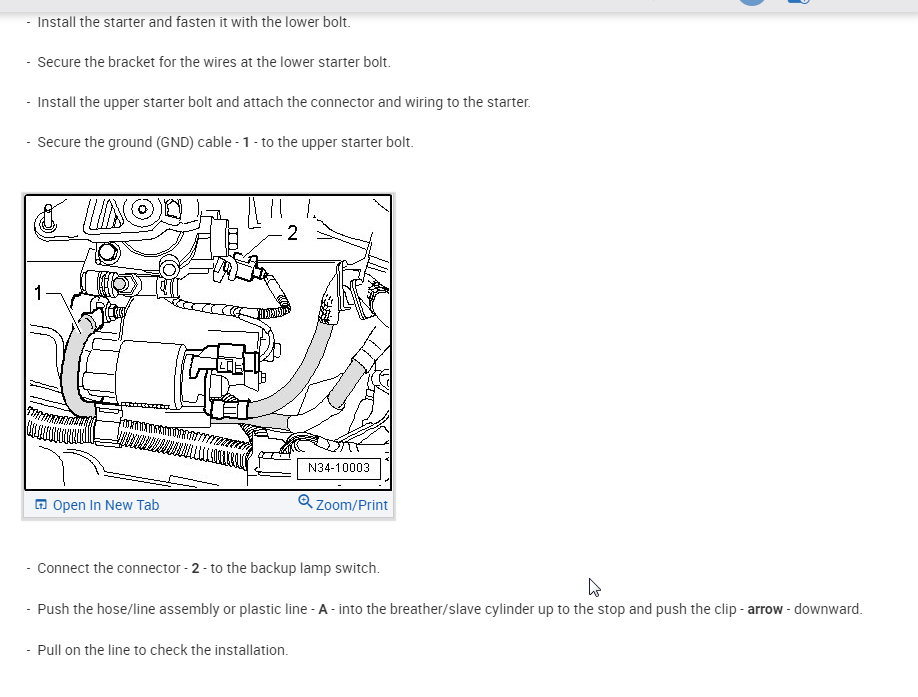 - Install the starter and fasten it with the lower bolt.

- Secure the bracket for the wires at the lower starter bolt.

- Install the upper starter bolt and attach the connector and wiring to the starter.

- Secure the ground (GND) cable - 1 - to the upper starter bolt.

2

1

N34-10003

Open In New Tab

Zoom/Print

- Connect the connector - 2 - to the backup lamp switch.

- Push the hose/line assembly or plastic line - A - into the breather/slave cylinder up to the stop and push the clip - arrow - downward.

- Pull on the line to check the installation.