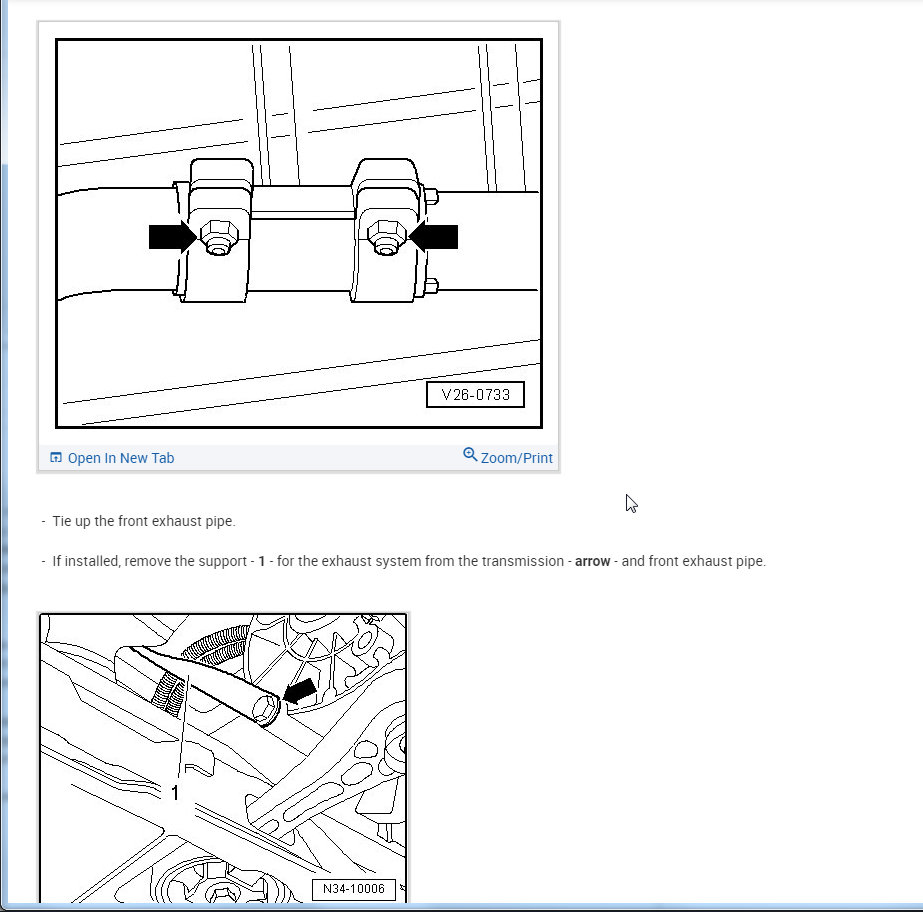 V26-0733

Open In New Tab

Zoom/Print

- Tie up the front exhaust pipe.

- If installed, remove the support - 1 - for the exhaust system from the transmission - arrow - and front exhaust pipe.

1

N34-10006