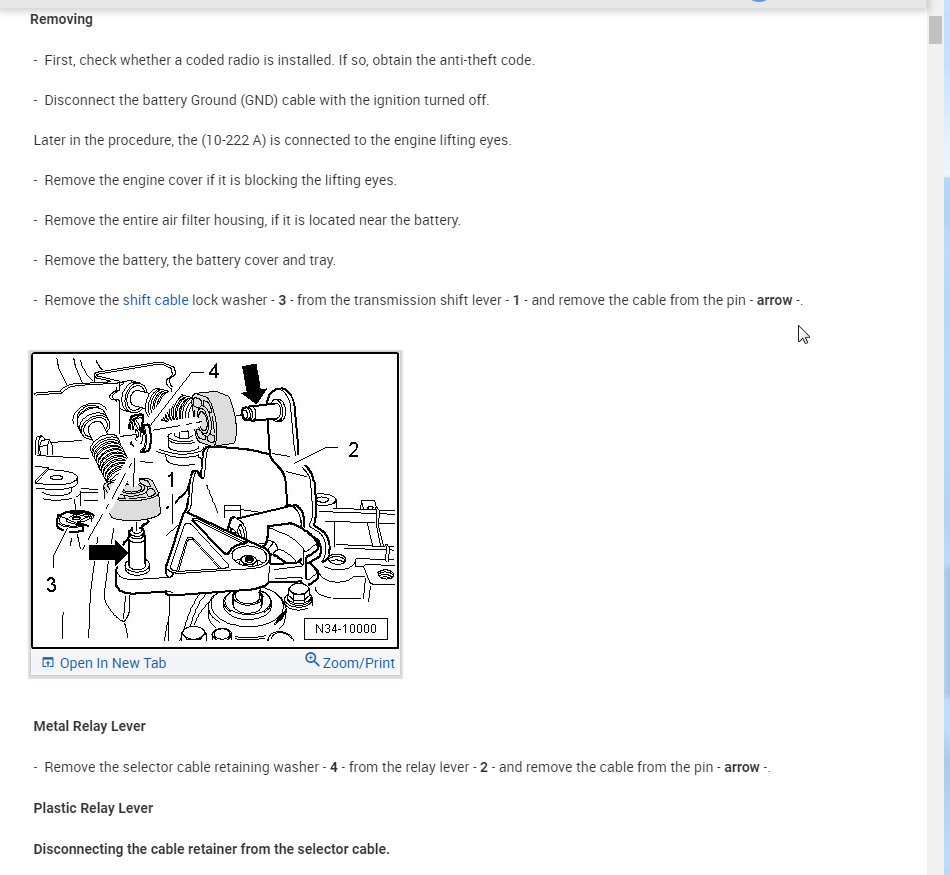 Removing

- First, check whether a coded radio is installed. If so, obtain the anti-theft code.

- Disconnect the battery Ground (GND) cable with the ignition turned off.

Later in the procedure, the (10-222 A) is connected to the engine lifting eyes.

- Remove the engine cover if it is blocking the lifting eyes.

- Remove the entire air filter housing, if it is located near the battery.

- Remove the battery, the battery cover and tray.

- Remove the shift cable lock washer - 3 - from the transmission shift lever - 1 - and remove the cable from the pin - arrow -.

4
2
1
3
N34-10000

Open In New Tab
Zoom/Print

Metal Relay Lever

- Remove the selector cable retaining washer - 4 - from the relay lever - 2 - and remove the cable from the pin - arrow -.

Plastic Relay Lever

Disconnecting the cable retainer from the selector cable.