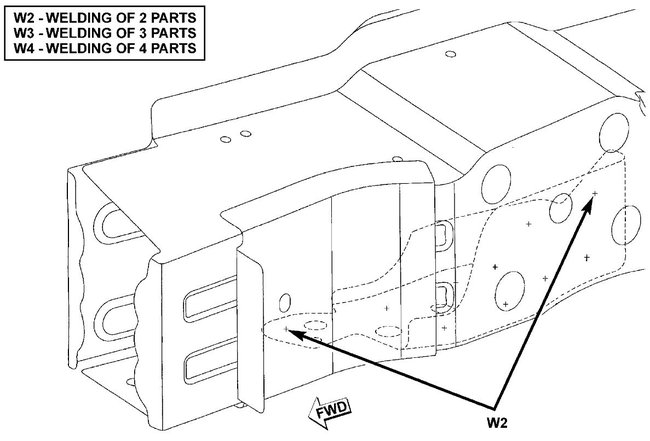 W2 - WELDING OF 2 PARTS
W3 - WELDING OF 3 PARTS
W4 - WELDING OF 4 PARTS

FWD

W2