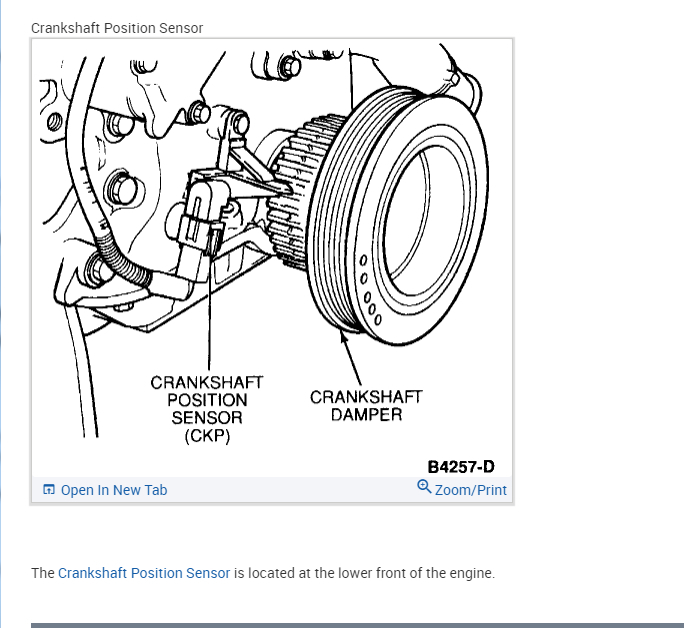 Crankshaft Position Sensor

CRANKSHAFT POSITION SENSOR (CKP)

CRANKSHAFT DAMPER

B4257-D

Open In New Tab

Zoom/Print

The Crankshaft Position Sensor is located at the lower front of the engine.