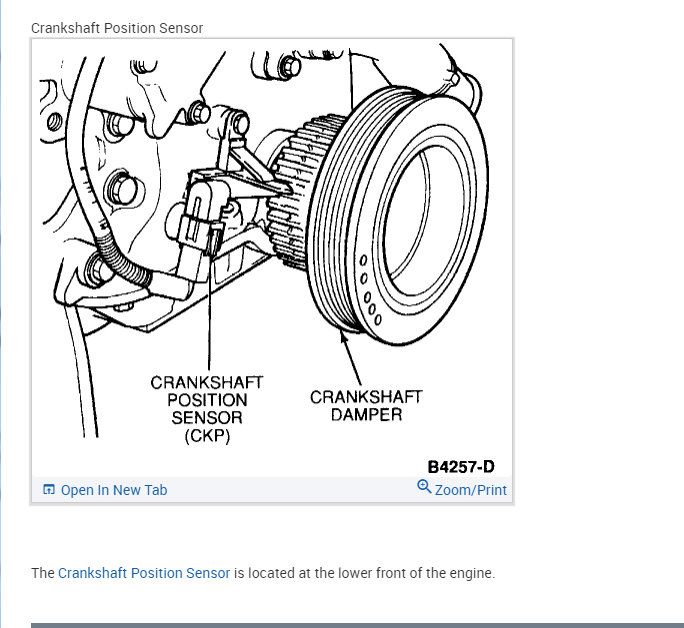 Crankshaft Position Sensor

CRANKSHAFT POSITION SENSOR (CKP)

CRANKSHAFT DAMPER

B4257-D

Open In New Tab

Zoom/Print

The Crankshaft Position Sensor is located at the lower front of the engine.