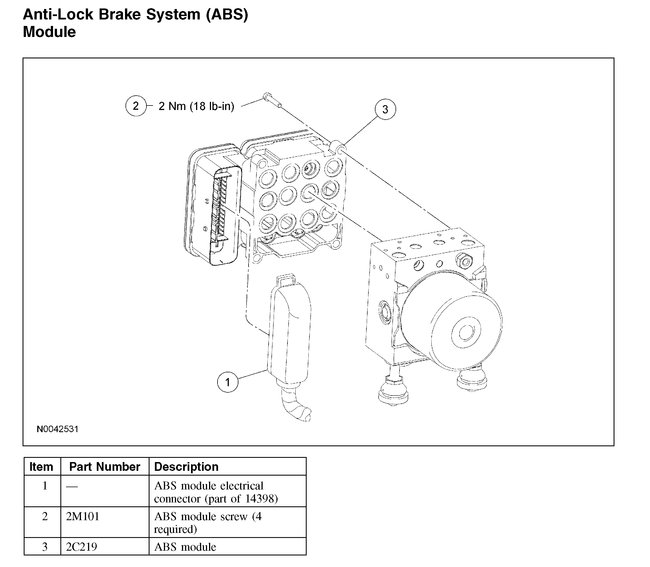 Anti-Lock Brake System (ABS) Module

2 2 Nm (18 lb-in)

3

1

N0042531

| Item | Part Number | Description |
|---|---|---|
| 1 | — | ABS module electrical connector (part of 14398) |
| 2 | 2M101 | ABS module screw (4 required) |
| 3 | 2C219 | ABS module |